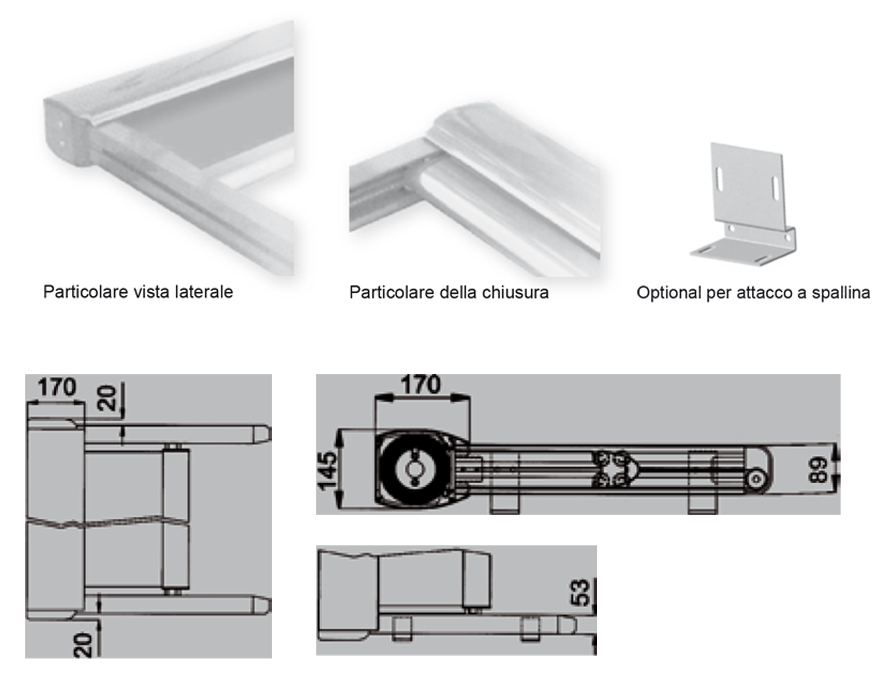 Particolare vista laterale

Particolare della chiusura

Optional per attacco a spallina

170

20

20

170

145

89

53